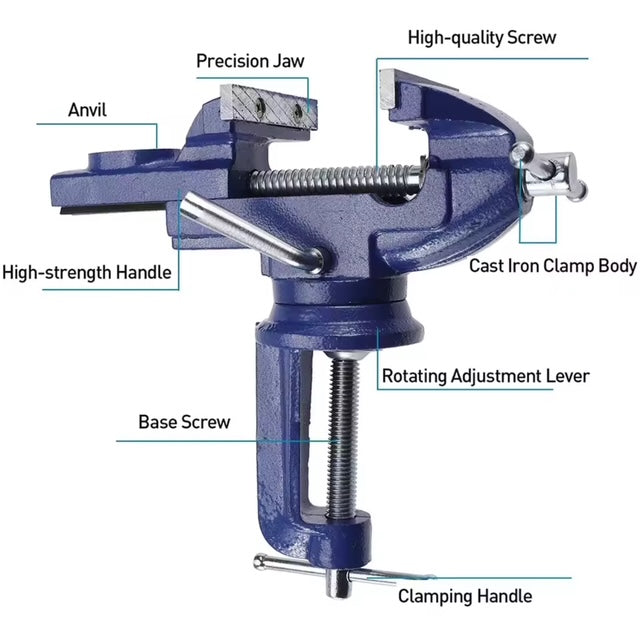 High-quality Screw
Precision Jaw
Anvil
High-strength Handle
Cast Iron Clamp Body
Rotating Adjustment Lever
Base Screw
Clamping Handle