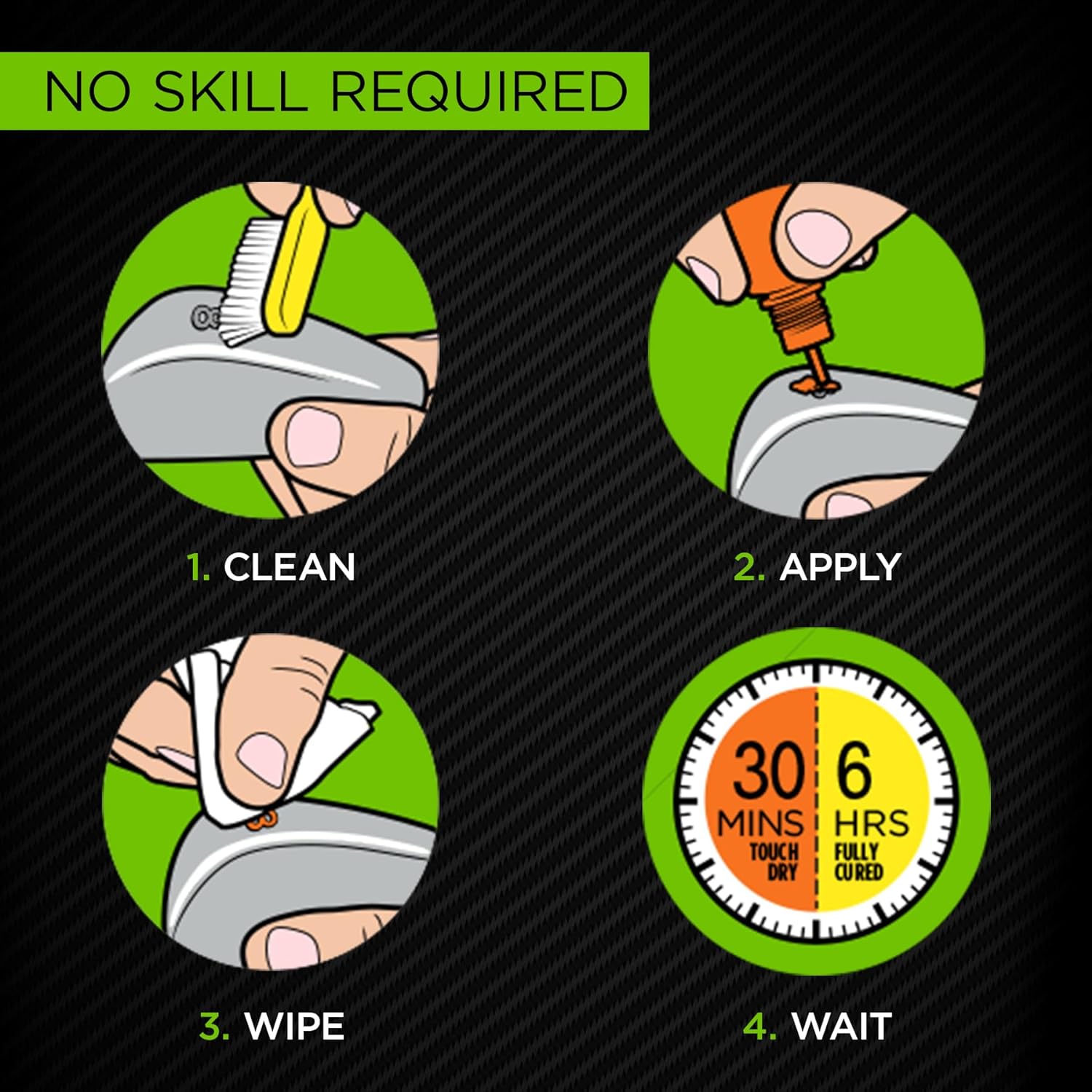 NO SKILL REQUIRED

1. CLEAN

2. APPLY

3. WIPE

30 MINS TOUCH DRY

6 HRS FULLY CURED

4. WAIT